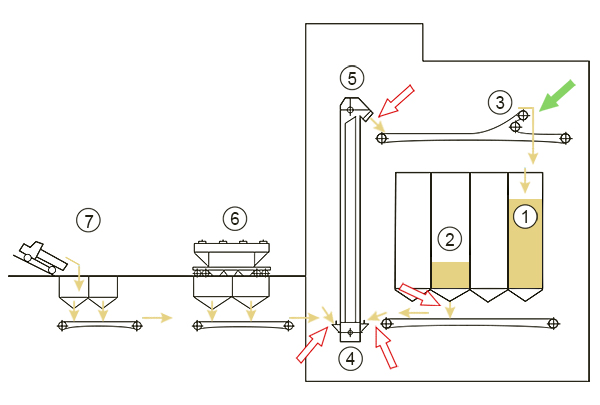 5
3
1
2
7
6
4