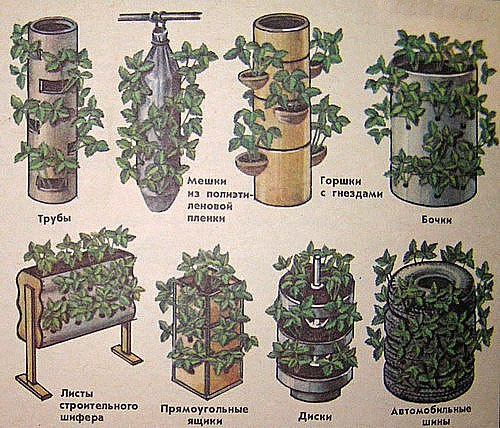 Трубы

Мешки из полиэтиленовой пленки

Горшки с гнездами

Бочки

Листы строительного шифера

Прямоугольные ящики

Диски

Автомобильные шины